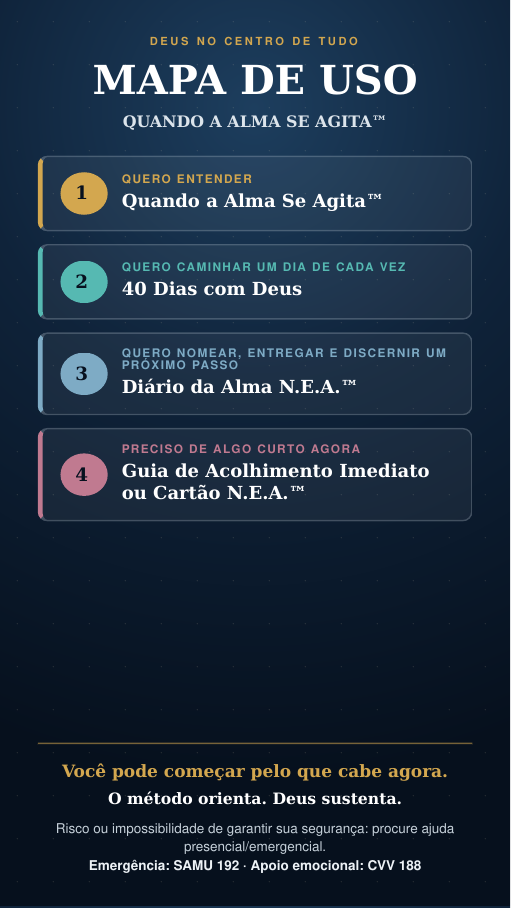 DEUS NO CENTRO DE TUDO

MAPA DE USO

QUANDO A ALMA SE AGITA™

1
QUERO ENTENDER
Quando a Alma Se Agita™

2
QUERO CAMINHAR UM DIA DE CADA VEZ
40 Dias com Deus

3
QUERO NOMEAR, ENTREGAR E DISCERNIR UM PRÓXIMO PASSO
Diário da Alma N.E.A.™

4
PRECISO DE ALGO CURTO AGORA
Guia de Acolhimento Imediato ou Cartão N.E.A.™

Você pode começar pelo que cabe agora.

O método orienta. Deus sustenta.

Risco ou impossibilidade de garantir sua segurança: procure ajuda presencial/emergencial.

Emergência: SAMU 192 · Apoio emocional: CVV 188